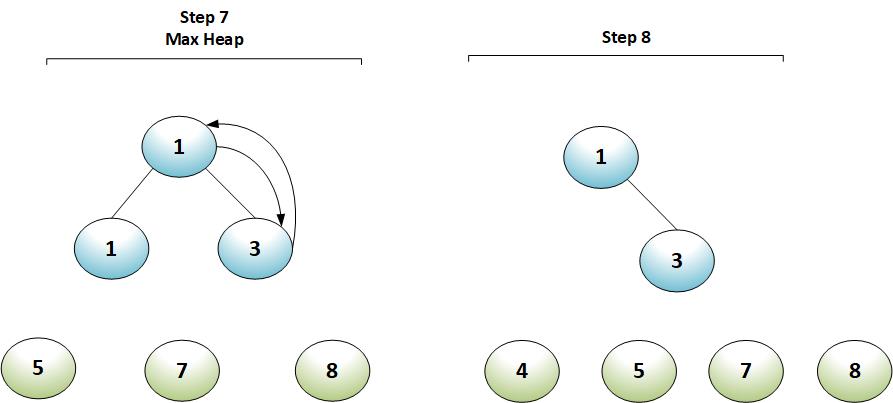 Step 7
Max Heap

1

1

3

5

7

8

Step 8

1

3

4

5

7

8